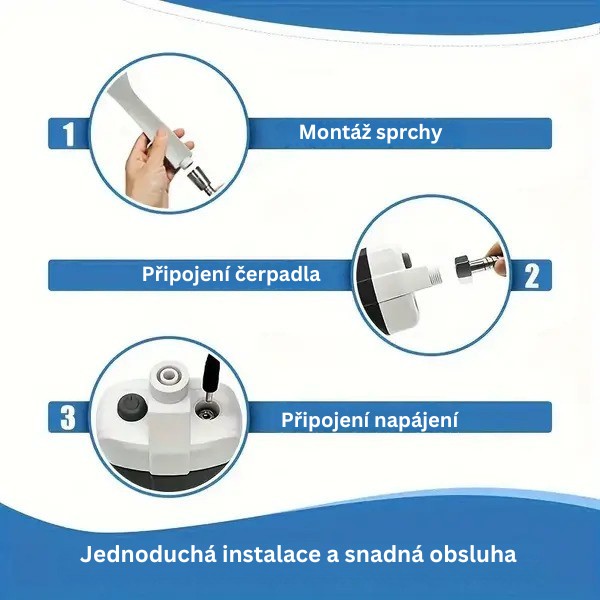 1
Montáž sprchy

Připojení čerpadla
2

3
Připojení napájení

Jednoduchá instalace a snadná obsluha